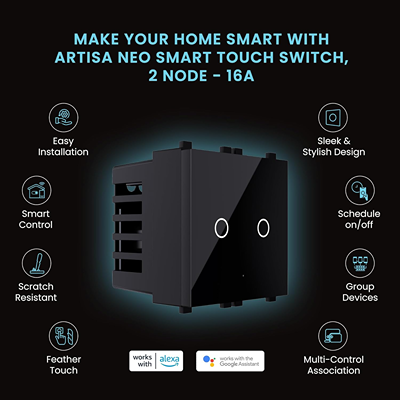 MAKE YOUR HOME SMART WITH ARTISA NEO SMART TOUCH SWITCH, 2 NODE - 16A

Easy Installation

Smart Control

Scratch Resistant

Feather Touch

Sleek & Stylish Design

Schedule on/off

Group Devices

Multi-Control Association

works with alexa

works with the Google Assistant